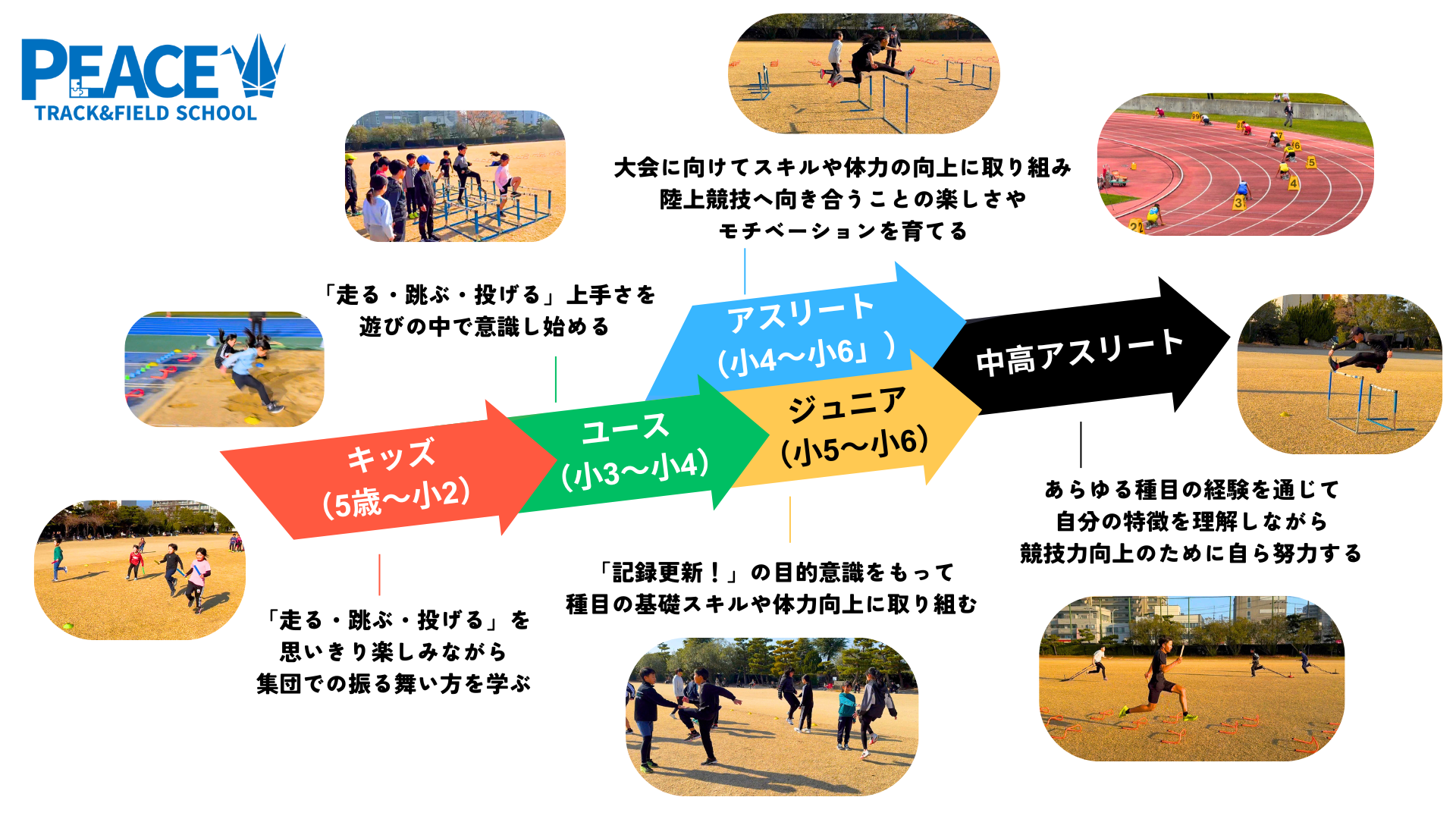 PEACE
TRACK&FIELD SCHOOL

大会に向けてスキルや体力の向上に取り組み
陸上競技へ向き合うことの楽しさや
モチベーションを育てる

「走る・跳ぶ・投げる」上手さを
遊びの中で意識し始める

アスリート
（小4〜小6」）

中高アスリート

キッズ
（5歳〜小2）

ユース
（小3〜小4）

ジュニア
（小5〜小6）

あらゆる種目の経験を通じて
自分の特徴を理解しながら
競技力向上のために自ら努力する

「記録更新！」の目的意識をもって
種目の基礎スキルや体力向上に取り組む

「走る・跳ぶ・投げる」を
思いきり楽しみながら
集団での振る舞い方を学ぶ